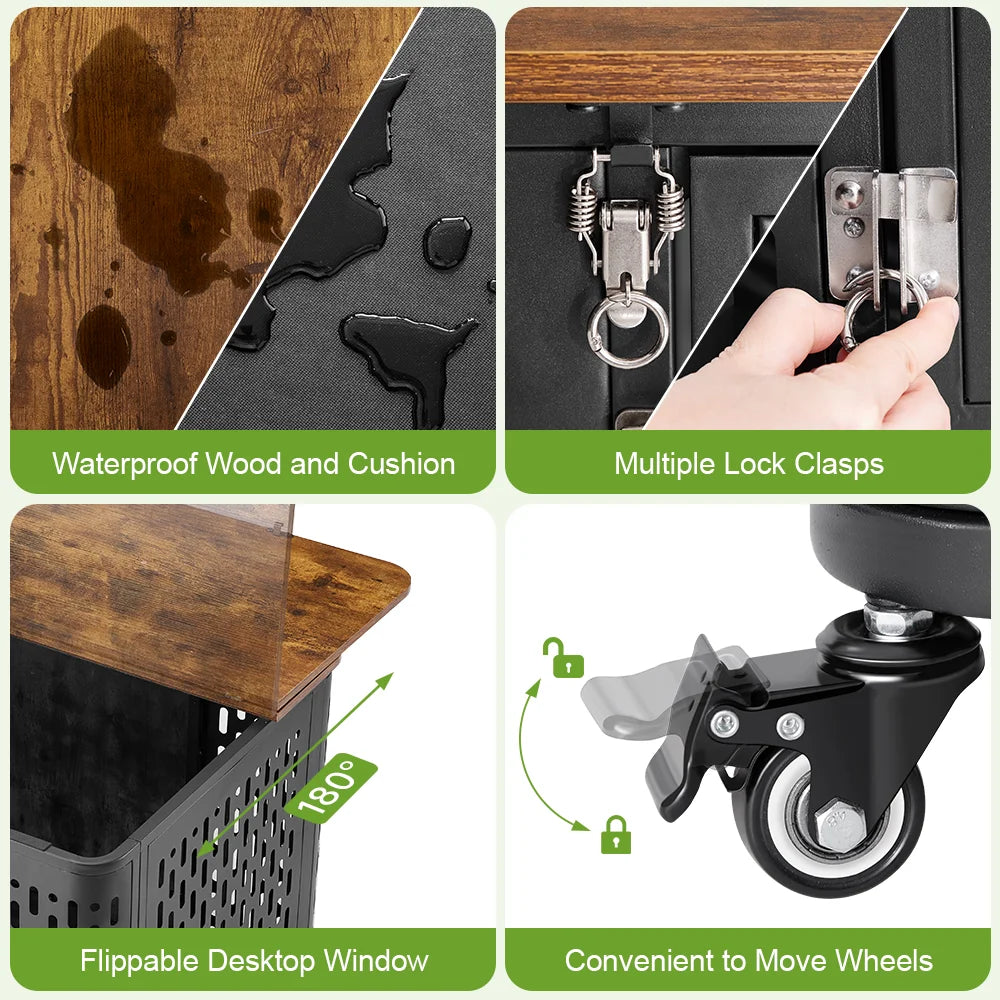 Waterproof Wood and Cushion

Multiple Lock Clasps

180°

Flippable Desktop Window

Convenient to Move Wheels